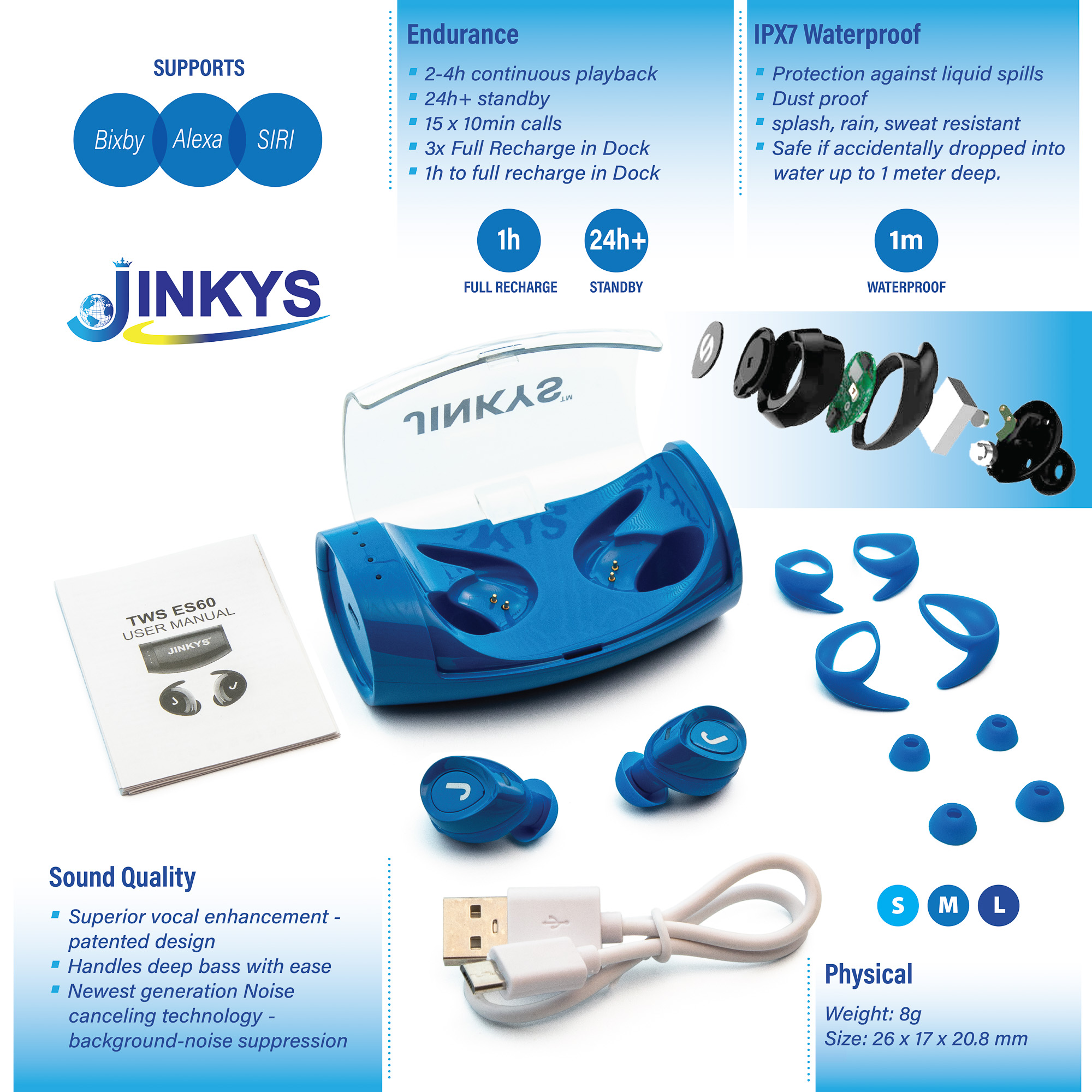 SUPPORTS

Bixby Alexa SIRI

JINKYS

Endurance

- 2-4h continuous playback
- 24h+ standby
- 15 x 10min calls
- 3x Full Recharge in Dock
- 1h to full recharge in Dock

1h
FULL RECHARGE

24h+
STANDBY

IPX7 Waterproof

- Protection against liquid spills
- Dust proof
- splash, rain, sweat resistant
- Safe if accidentally dropped into water up to 1 meter deep.

1m
WATERPROOF

JINKYS™

TWS ES60
USER MANUAL
JINKYS

S M L

Sound Quality

- Superior vocal enhancement - patented design
- Handles deep bass with ease
- Newest generation Noise canceling technology - background-noise suppression

Physical

Weight: 8g
Size: 26 x 17 x 20.8 mm